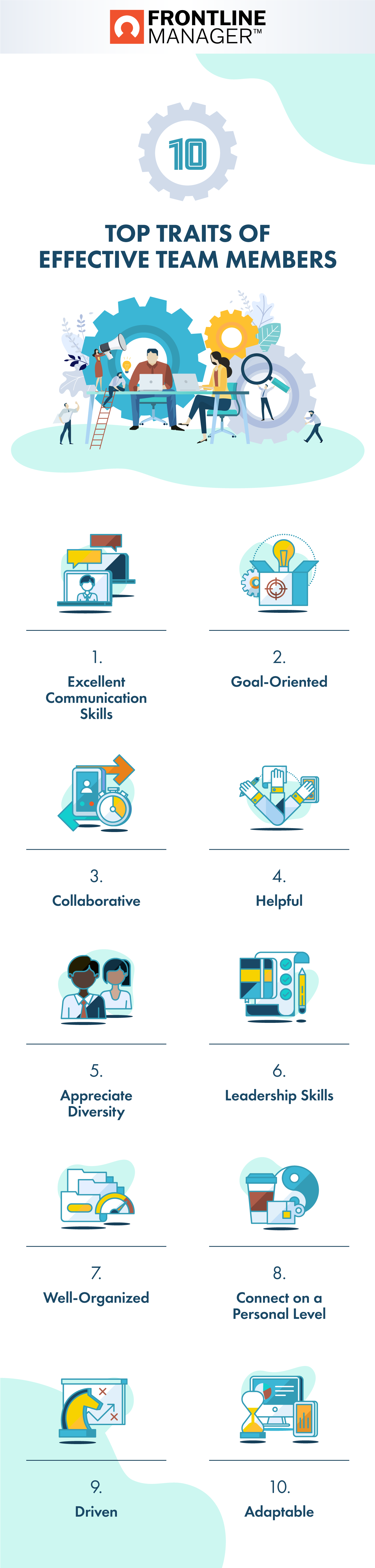 FRONTLINE MANAGER™

10

TOP TRAITS OF EFFECTIVE TEAM MEMBERS

1.
Excellent Communication Skills

2.
Goal-Oriented

3.
Collaborative

4.
Helpful

5.
Appreciate Diversity

6.
Leadership Skills

7.
Well-Organized

8.
Connect on a Personal Level

9.
Driven

10.
Adaptable